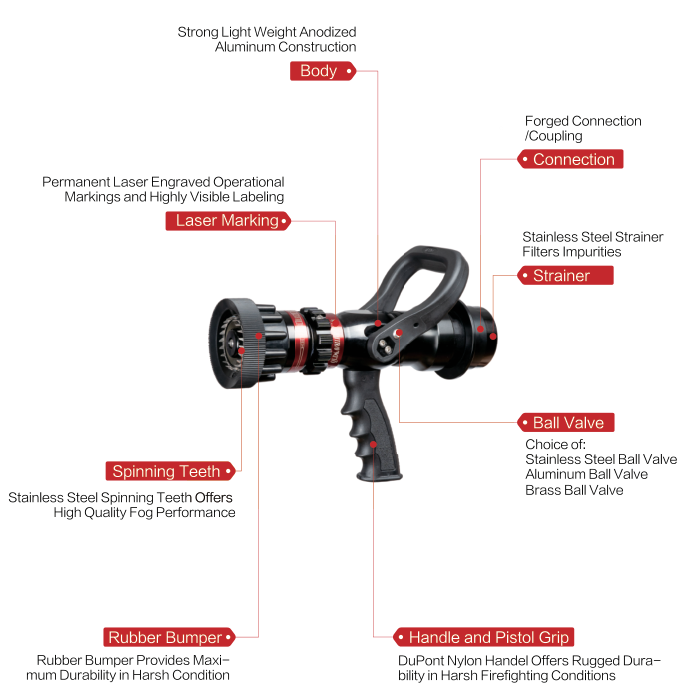 Strong Light Weight Anodized Aluminum Construction

Body

Forged Connection /Coupling

Connection

Permanent Laser Engraved Operational Markings and Highly Visible Labeling

Laser Marking

Stainless Steel Strainer Filters Impurities

Strainer

Ball Valve

Choice of:
Stainless Steel Ball Valve
Aluminum Ball Valve
Brass Ball Valve

Spinning Teeth

Stainless Steel Spinning Teeth Offers High Quality Fog Performance

Rubber Bumper

Rubber Bumper Provides Maximum Durability in Harsh Condition

Handle and Pistol Grip

DuPont Nylon Handel Offers Rugged Durability in Harsh Firefighting Conditions